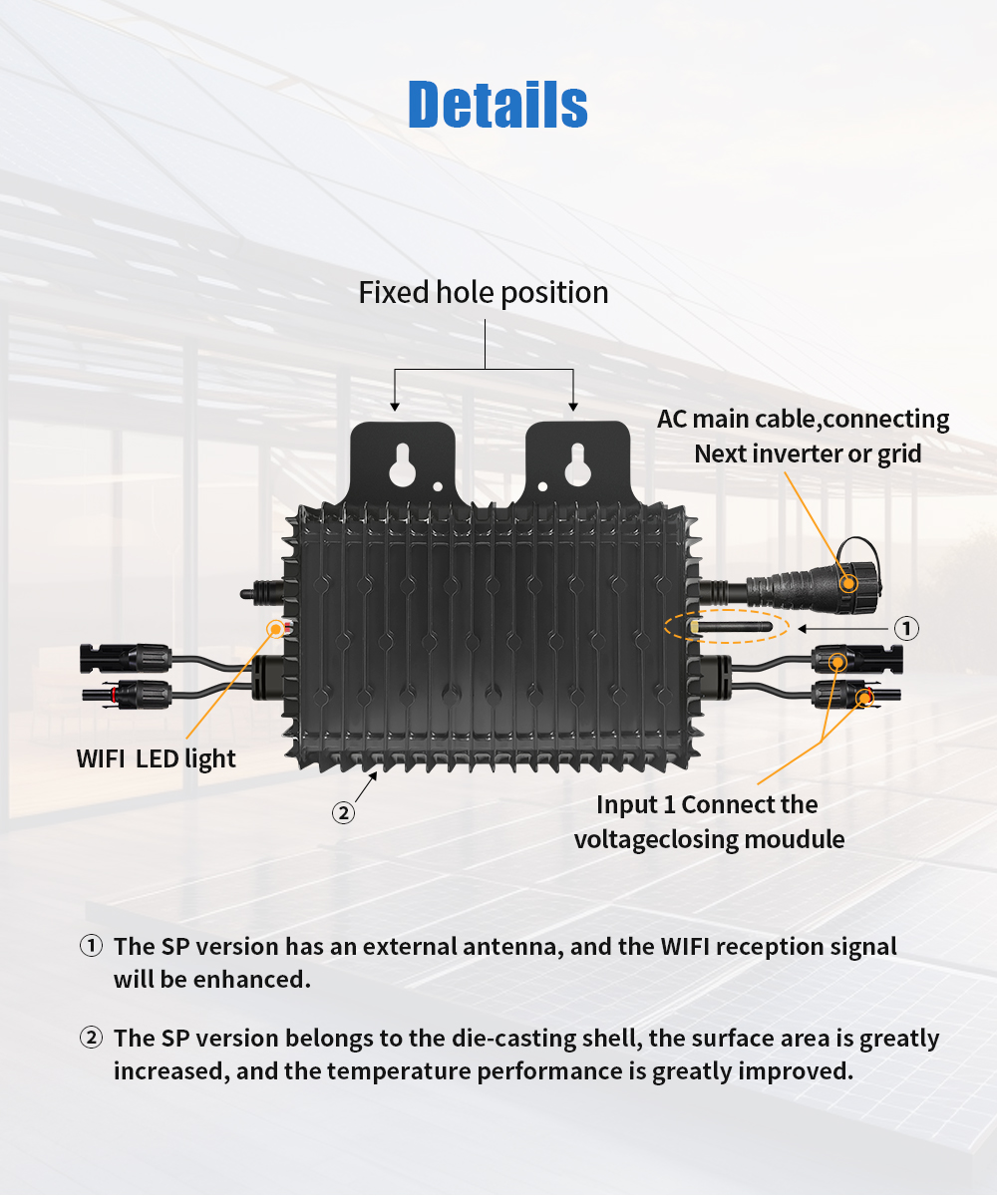 Details

Fixed hole position

AC main cable,connecting
Next inverter or grid

①

WIFI LED light

②

Input 1 Connect the
voltageclosing moudule

① The SP version has an external antenna, and the WIFI reception signal will be enhanced.

② The SP version belongs to the die-casting shell, the surface area is greatly increased, and the temperature performance is greatly improved.